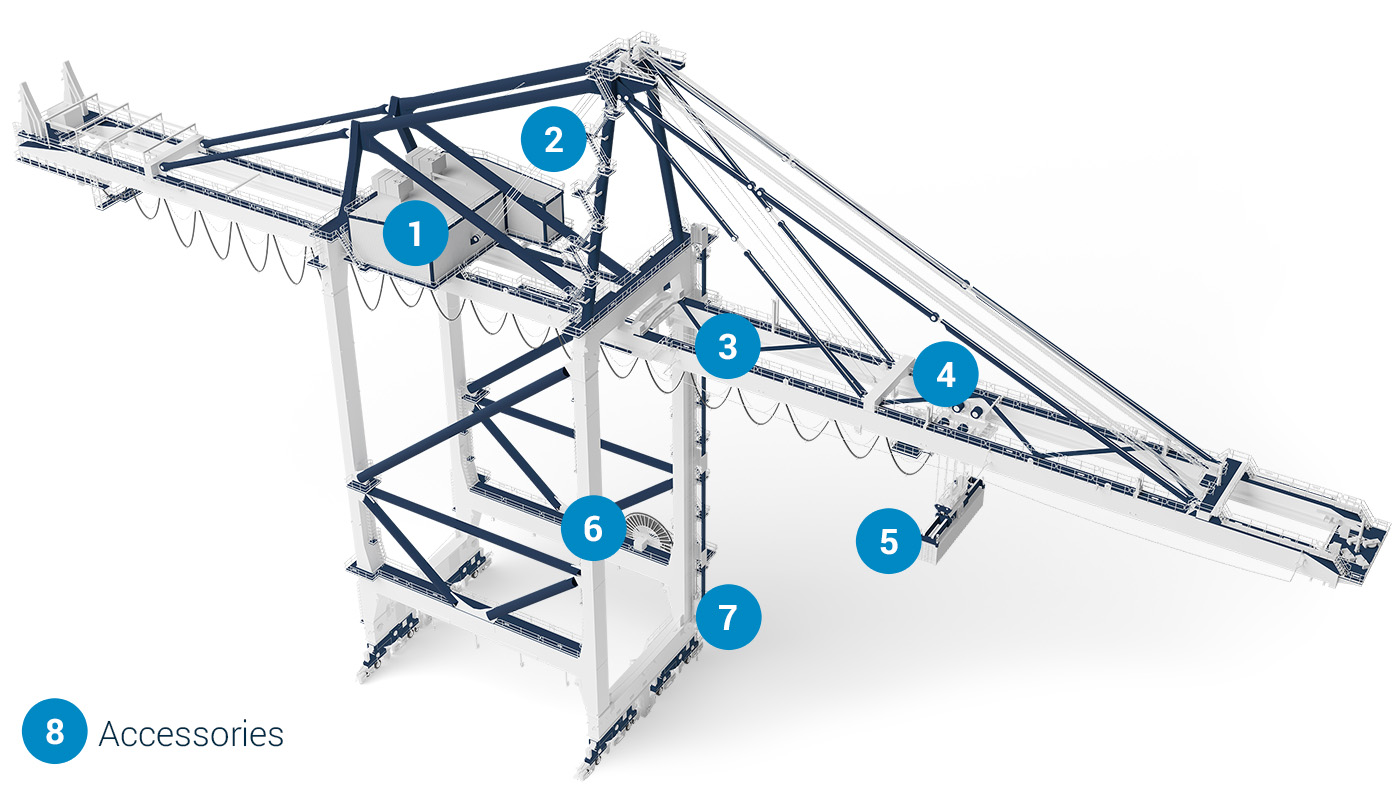 2

1

3

4

6

5

7

8 Accessories